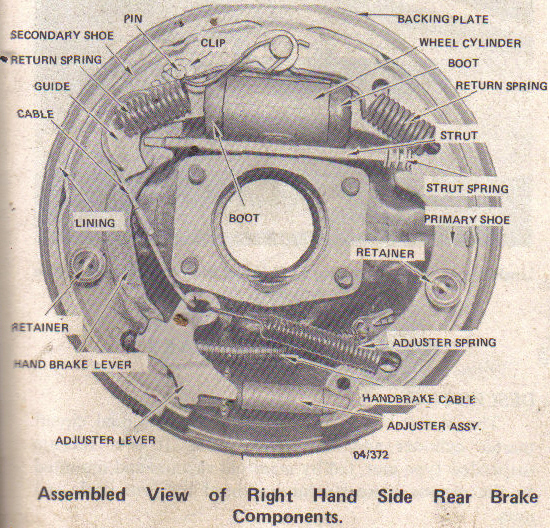 PIN
BACKING PLATE
SECONDARY SHOE
CLIP
WHEEL CYLINDER
RETURN SPRING
BOOT
GUIDE
RETURN SPRING
CABLE
STRUT
STRUT SPRING
LINING
BOOT
PRIMARY SHOE
RETAINER
RETAINER
ADJUSTER SPRING
HAND BRAKE LEVER
HANDBRAKE CABLE
ADJUSTER ASSY.
ADJUSTER LEVER
04/372

Assembled View of Right Hand Side Rear Brake Components.